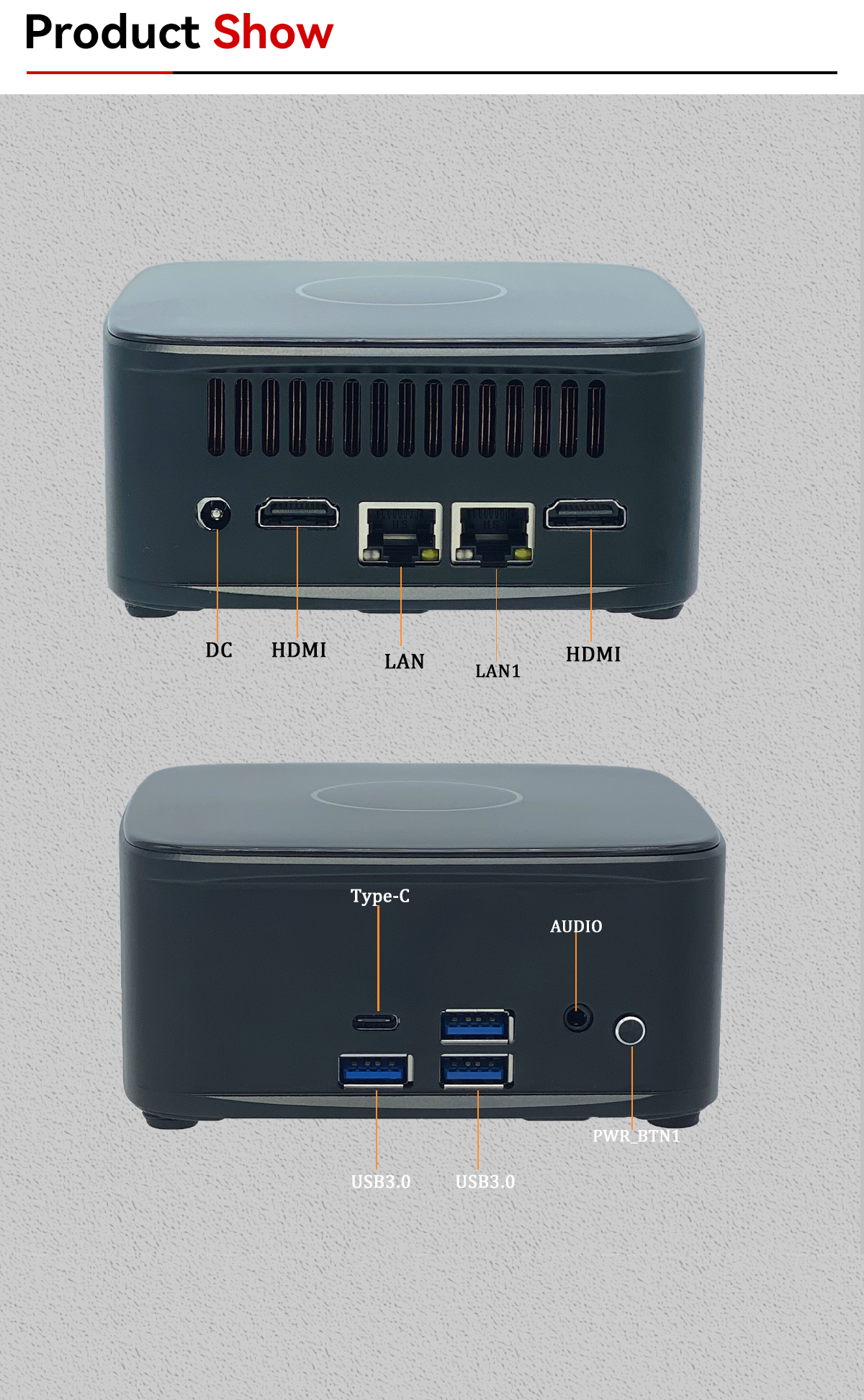 Product Show

DC
HDMI
LAN
LAN1
HDMI

Type-C
AUDIO
PWR_BTN1
USB3.0
USB3.0